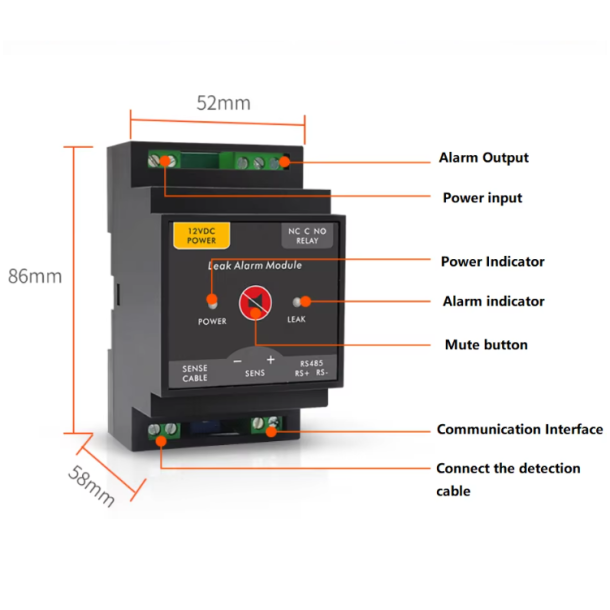 52mm

86mm

58mm

12VDC POWER

NC C NO RELAY

Leak Alarm Module

POWER

LEAK

SENSE CABLE

− +
SENS

RS485
RS+ RS-

Alarm Output

Power input

Power Indicator

Alarm indicator

Mute button

Communication Interface

Connect the detection cable