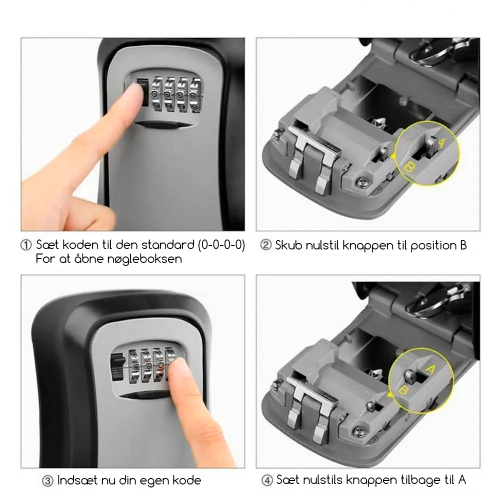 A
B

① Sæt koden til den standard (0-0-0-0) For at åbne nøgleboksen

② Skub nulstil knappen til position B

A
B

③ Indsæt nu din egen kode

④ Sæt nulstils knappen tilbage til A