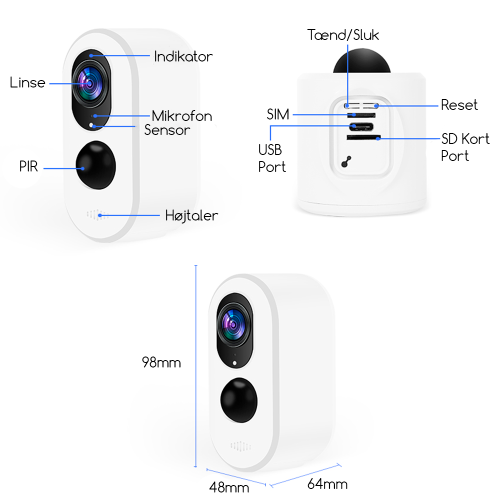 Indikator

Linse

Mikrofon

Sensor

PIR

Højtaler

Tænd/Sluk

Reset

SIM

USB Port

SD Kort Port

98mm

48mm

64mm